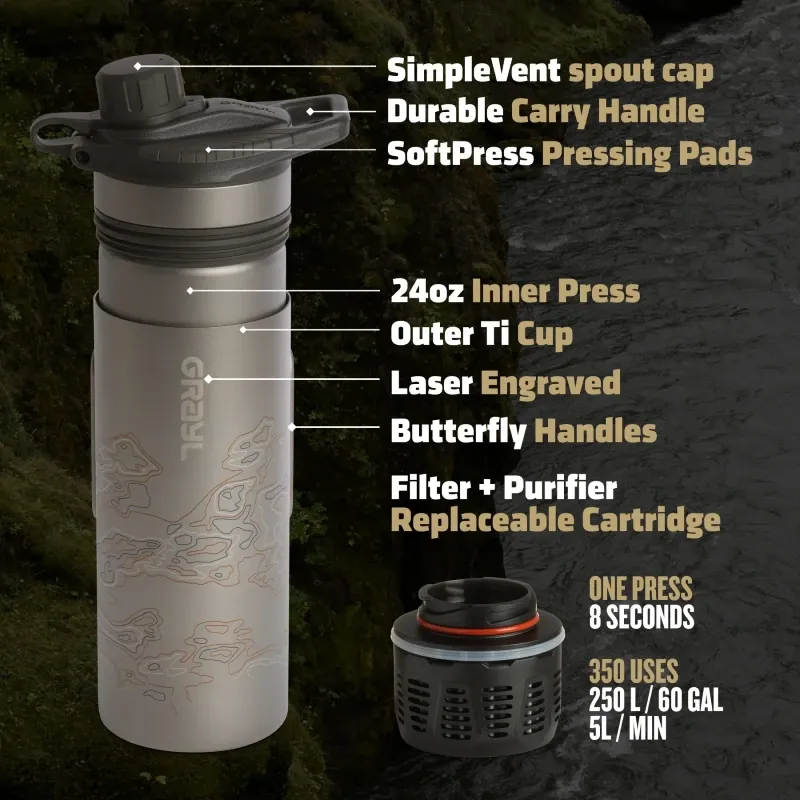 SimpleVent spout cap
Durable Carry Handle
SoftPress Pressing Pads

24oz Inner Press
Outer Ti Cup
Laser Engraved
Butterfly Handles

Filter + Purifier
Replaceable Cartridge

GRAYL

ONE PRESS
8 SECONDS

350 USES
250 L / 60 GAL
5L / MIN